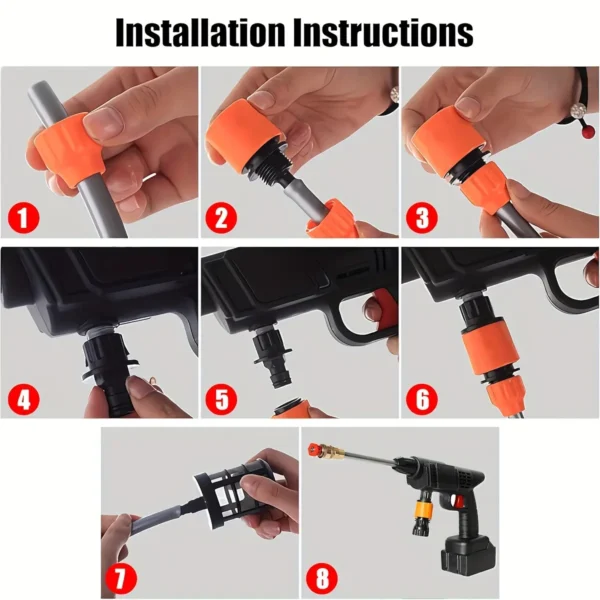 Installation Instructions

1

2

3

4

5

6

7

8