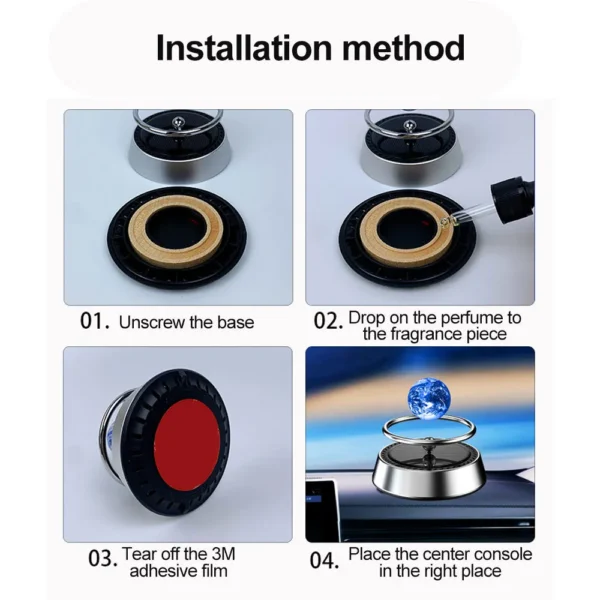 Installation method

01. Unscrew the base

02. Drop on the perfume to the fragrance piece

03. Tear off the 3M adhesive film

04. Place the center console in the right place